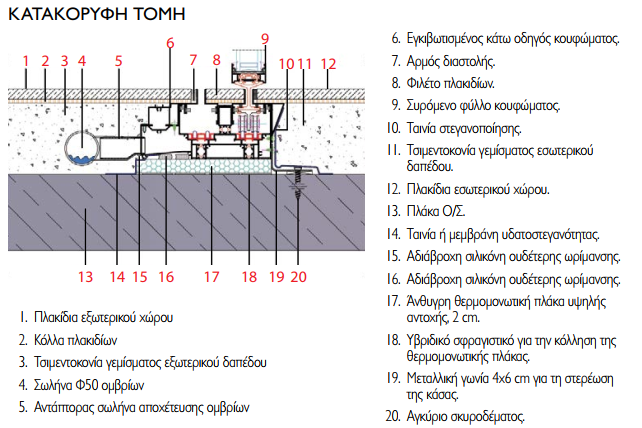 ΚΑΤΑΚΟΡΥΦΗ ΤΟΜΗ

1 2 3 4 5 6 7 8 9 10 11 12

13 14 15 16 17 18 19 20

1. Πλακίδια εξωτερικού χώρου
2. Κόλλα πλακιδίων
3. Τσιμεντοκονία γεμίσματος εξωτερικού δαπέδου
4. Σωλήνα Φ50 ομβρίων
5. Αντάπτορας σωλήνα αποχέτευσης ομβρίων

6. Εγκιβωτισμένος κάτω οδηγός κουφώματος.
7. Αρμός διαστολής.
8. Φιλέτο πλακιδίων.
9. Συρόμενο φύλλο κουφώματος.
10. Ταινία στεγανοποίησης.
11. Τσιμεντοκονία γεμίσματος εσωτερικού δαπέδου.
12. Πλακίδια εσωτερικού χώρου.
13. Πλάκα Ο/Σ.
14. Ταινία ή μεμβράνη υδατοστεγανότητας.
15. Αδιάβροχη σιλικόνη ουδέτερης ωρίμανσης.
16. Αδιάβροχη σιλικόνη ουδέτερης ωρίμανσης.
17. Άνθυγρη θερμομονωτική πλάκα υψηλής αντοχής, 2 cm.
18. Υβριδικό σφραγιστικό για την κόλληση της θερμομονωτικής πλάκας.
19. Μεταλλική γωνία 4x6 cm για τη στερέωση της κάσας.
20. Αγκύριο σκυροδέματος.